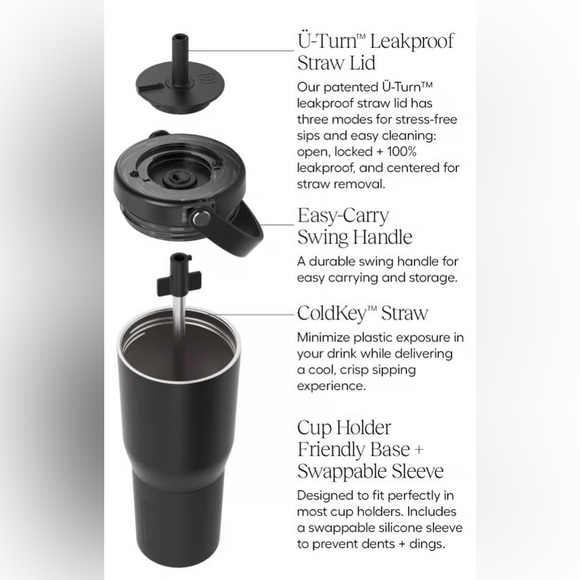 Ü-Turn™ Leakproof Straw Lid

Our patented Ü-Turn™ leakproof straw lid has three modes for stress-free sips and easy cleaning: open, locked + 100% leakproof, and centered for straw removal.

Easy-Carry Swing Handle

A durable swing handle for easy carrying and storage.

ColdKey™ Straw

Minimize plastic exposure in your drink while delivering a cool, crisp sipping experience.

Cup Holder Friendly Base + Swappable Sleeve

Designed to fit perfectly in most cup holders. Includes a swappable silicone sleeve to prevent dents + dings.